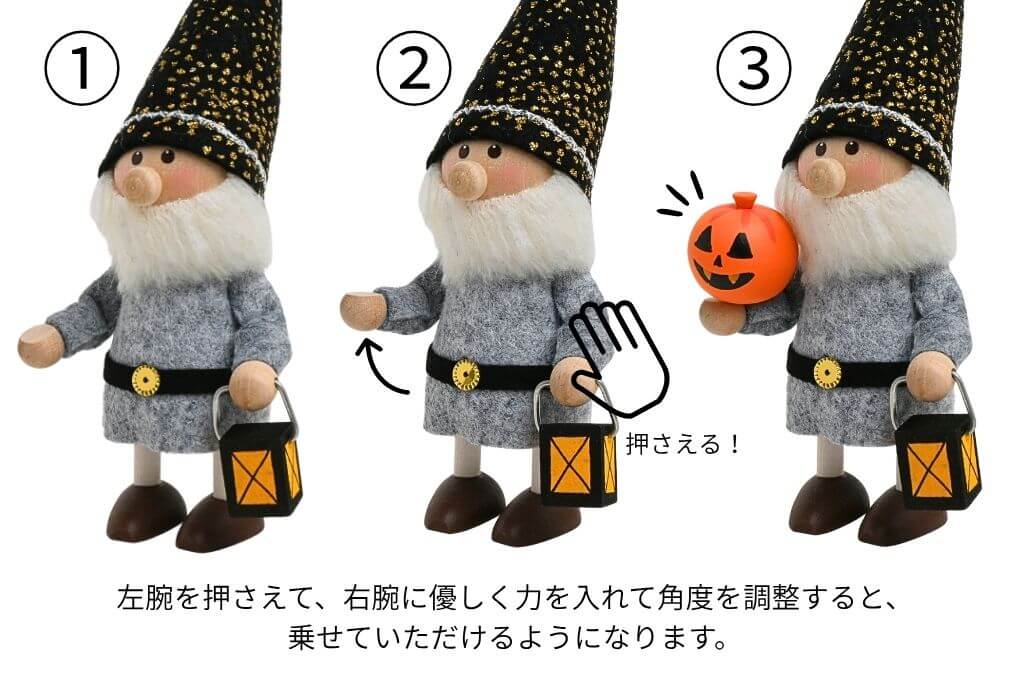 ①

②

③

押さえる！

左腕を押さえて、右腕に優しく力を入れて角度を調整すると、乗せていただけるようになります。