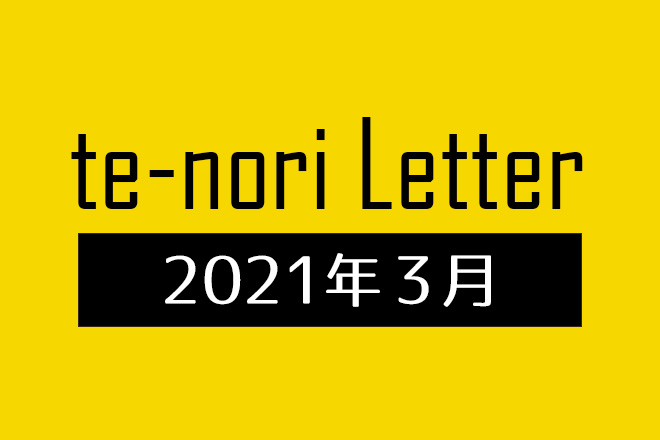 te-nori Letter

2021年3月