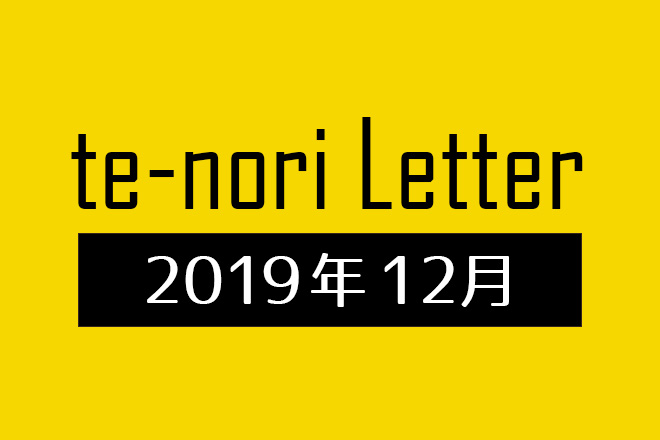 te-nori Letter

2019年12月